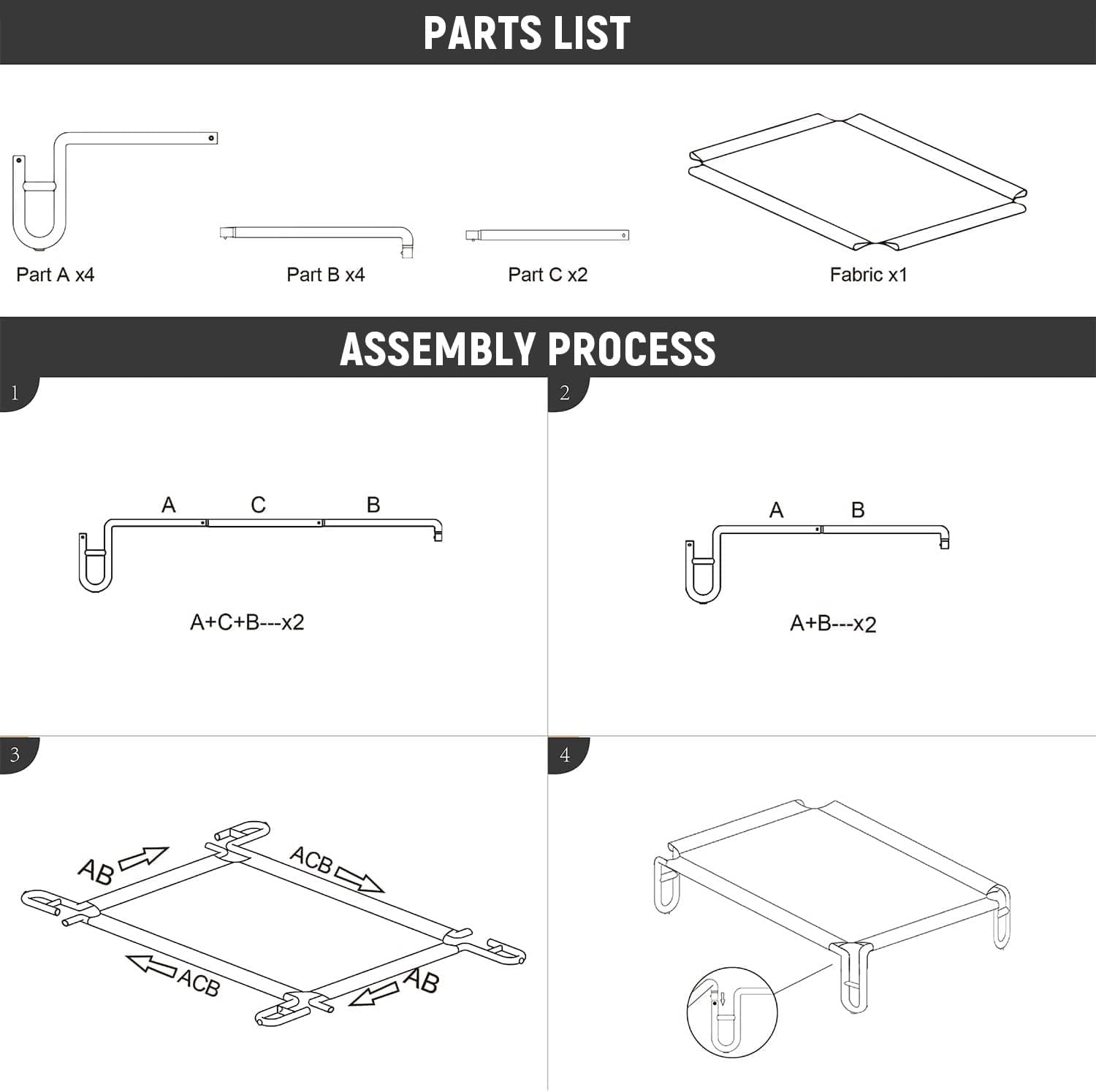 PARTS LIST

Part A x4

Part B x4

Part C x2

Fabric x1

ASSEMBLY PROCESS

1

A C B

A+C+B---x2

2

A B

A+B---x2

3

AB

ACB

ACB

AB

4